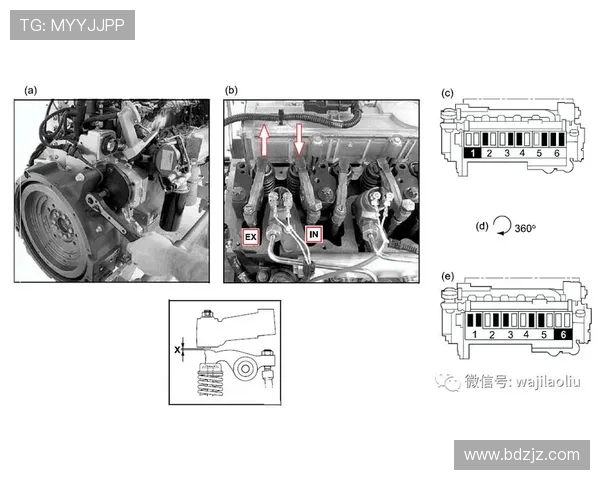 TG: MYYJJPP

(a)

(b)

EX

IN

(c)

1 2 3 4 5 6

(d) 360°

(e)

1 2 3 4 5 6

X

微信号: wajilaoliu

www.bdzjz.com