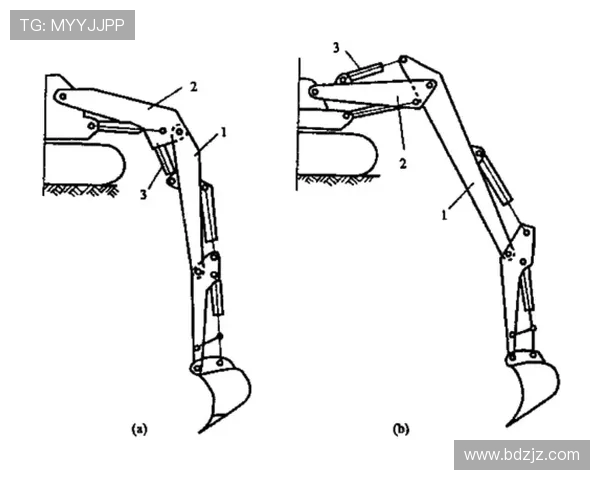 TG: MYYJJPP

2
1
3

(a)

3
2
1

(b)

www.bdzjz.com